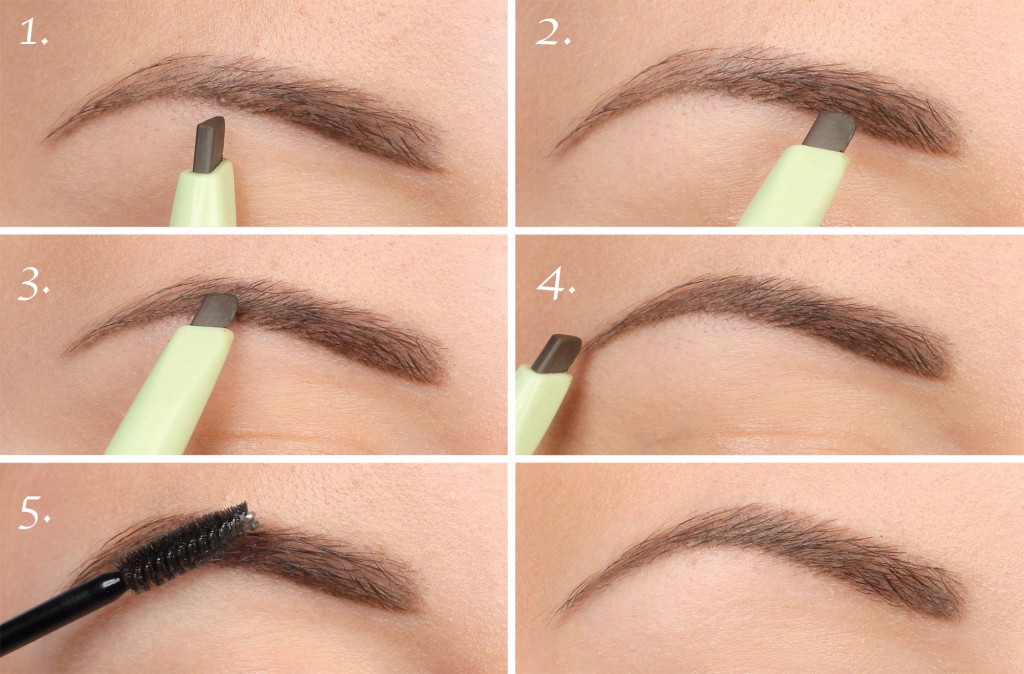 1.

2.

3.

4.

5.